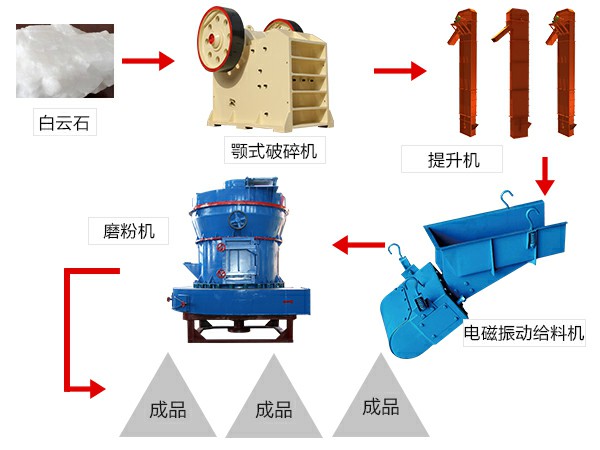 白云石

颚式破碎机

提升机

磨粉机

电磁振动给料机

成品

成品

成品